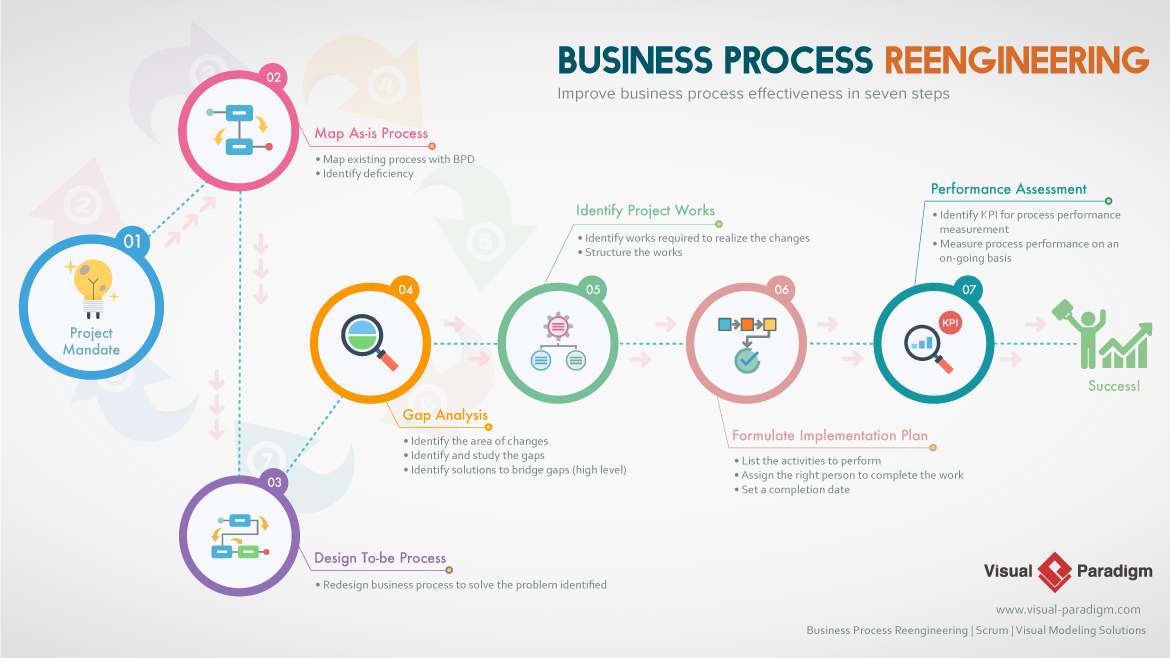 BUSINESS PROCESS REENGINEERING

Improve business process effectiveness in seven steps

01
Project Mandate

02
Map As-is Process
• Map existing process with BPD
• Identify deficiency

03
Design To-be Process
• Redesign business process to solve the problem identified

04
Gap Analysis
• Identify the area of changes
• Identify and study the gaps
• Identify solutions to bridge gaps (high level)

05
Identify Project Works
• Identify works required to realize the changes
• Structure the works

06
Formulate Implementation Plan
• List the activities to perform
• Assign the right person to complete the work
• Set a completion date

07
KPI
Performance Assessment
• Identify KPI for process performance measurement
• Measure process performance on an on-going basis

Success!

Visual Paradigm
www.visual-paradigm.com
Business Process Reengineering | Scrum | Visual Modeling Solutions